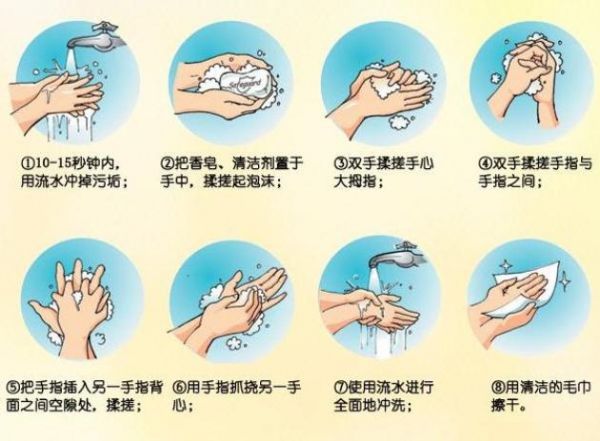 Safeguard

①10-15秒钟内，用流水冲掉污垢；

②把香皂、清洁剂置于手中，揉搓起泡沫；

③双手揉搓手心大拇指；

④双手揉搓手指与手指之间；

⑤把手指插入另一手指背面之间空隙处，揉搓；

⑥用手指抓挠另一手心；

⑦使用流水进行全面地冲洗；

⑧用清洁的毛巾擦干。