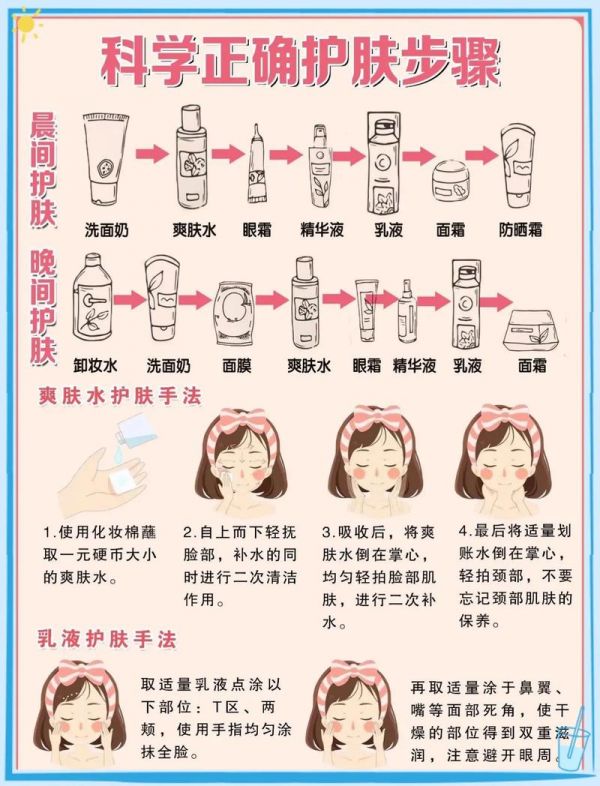 科学正确护肤步骤

晨间护肤

洗面奶 爽肤水 眼霜 精华液 乳液 面霜 防晒霜

晚间护肤

卸妆水 洗面奶 面膜 爽肤水 眼霜 精华液 乳液 面霜

爽肤水护肤手法

1.使用化妆棉蘸取一元硬币大小的爽肤水。

2.自上而下轻抚脸部，补水的同时进行二次清洁作用。

3.吸收后，将爽肤水倒在掌心，均匀轻拍脸部肌肤，进行二次补水。

4.最后将适量划账水倒在掌心，轻拍颈部，不要忘记颈部肌肤的保养。

乳液护肤手法

取适量乳液点涂以下部位：T区、两颊，使用手指均匀涂抹全脸。

再取适量涂于鼻翼、嘴等面部死角，使干燥的部位得到双重滋润，注意避开眼周。