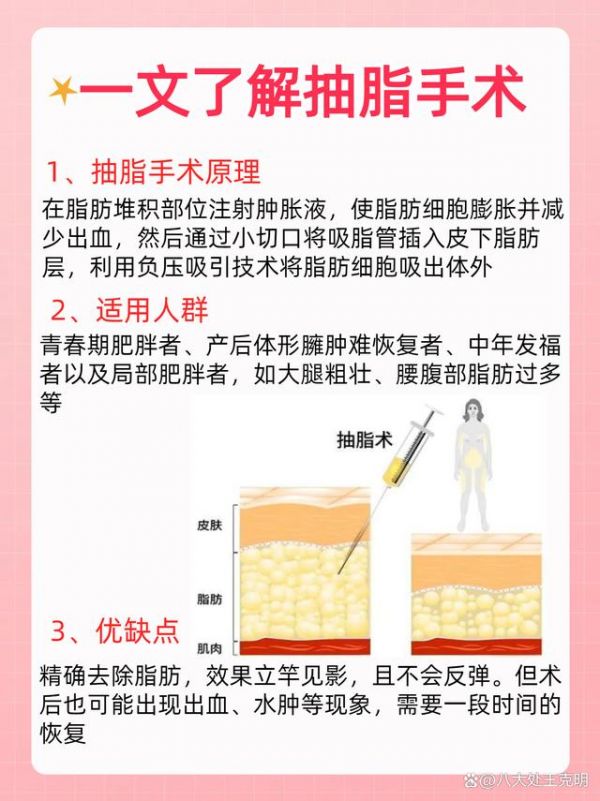 一文了解抽脂手术

1、抽脂手术原理

在脂肪堆积部位注射肿胀液，使脂肪细胞膨胀并减少出血，然后通过小切口将吸脂管插入皮下脂肪层，利用负压吸引技术将脂肪细胞吸出体外

2、适用人群

青春期肥胖者、产后体形臃肿难恢复者、中年发福者以及局部肥胖者，如大腿粗壮、腰腹部脂肪过多等

抽脂术

皮肤

脂肪

肌肉

3、优缺点

精确去除脂肪，效果立竿见影，且不会反弹。但术后也可能出现出血、水肿等现象，需要一段时间的恢复

@八大处王克明