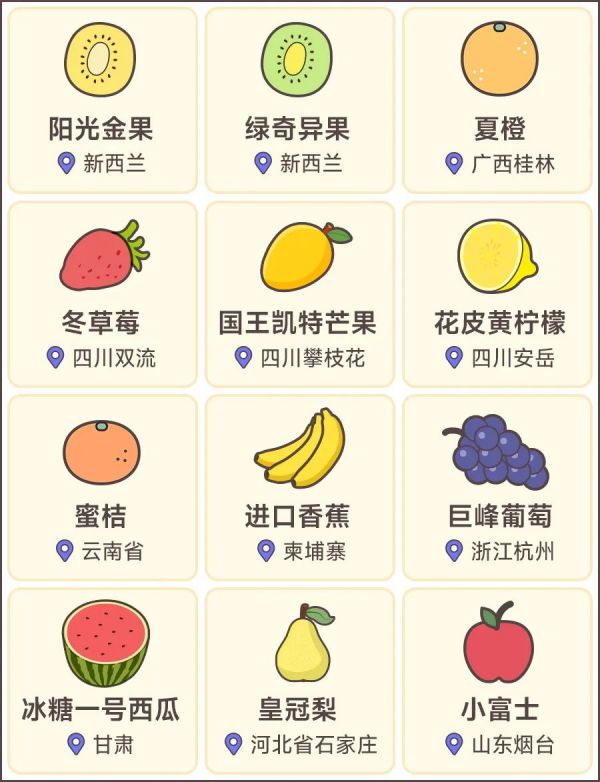 阳光金果
新西兰

绿奇异果
新西兰

夏橙
广西桂林

冬草莓
四川双流

国王凯特芒果
四川攀枝花

花皮黄柠檬
四川安岳

蜜桔
云南省

进口香蕉
柬埔寨

巨峰葡萄
浙江杭州

冰糖一号西瓜
甘肃

皇冠梨
河北省石家庄

小富士
山东烟台