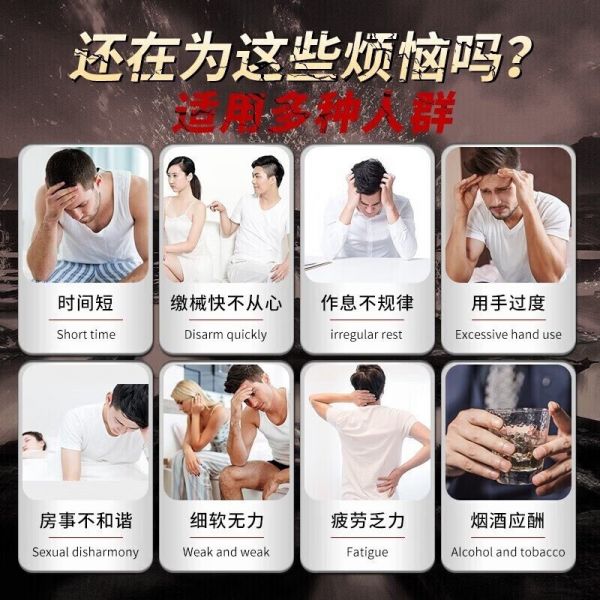 还在为这些烦恼吗？
适用多种人群

时间短
Short time

缴械快不从心
Disarm quickly

作息不规律
irregular rest

用手过度
Excessive hand use

房事不和谐
Sexual disharmony

细软无力
Weak and weak

疲劳乏力
Fatigue

烟酒应酬
Alcohol and tobacco