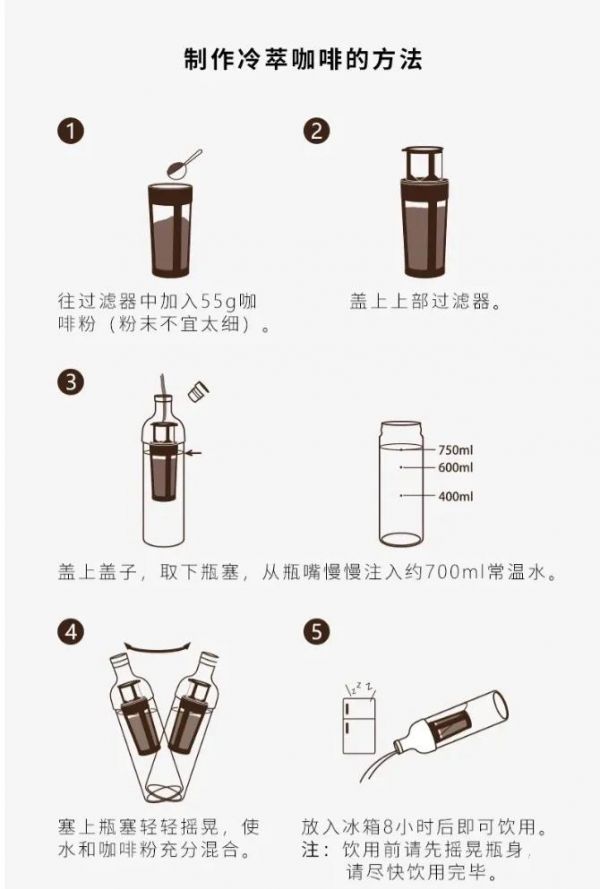 制作冷萃咖啡的方法

1

往过滤器中加入55g咖啡粉（粉末不宜太细）。

2

盖上上部过滤器。

3

750ml
600ml
400ml

盖上盖子，取下瓶塞，从瓶嘴慢慢注入约700ml常温水。

4

塞上瓶塞轻轻摇晃，使水和咖啡粉充分混合。

5

z z z

放入冰箱8小时后即可饮用。
注：饮用前请先摇晃瓶身，请尽快饮用完毕。