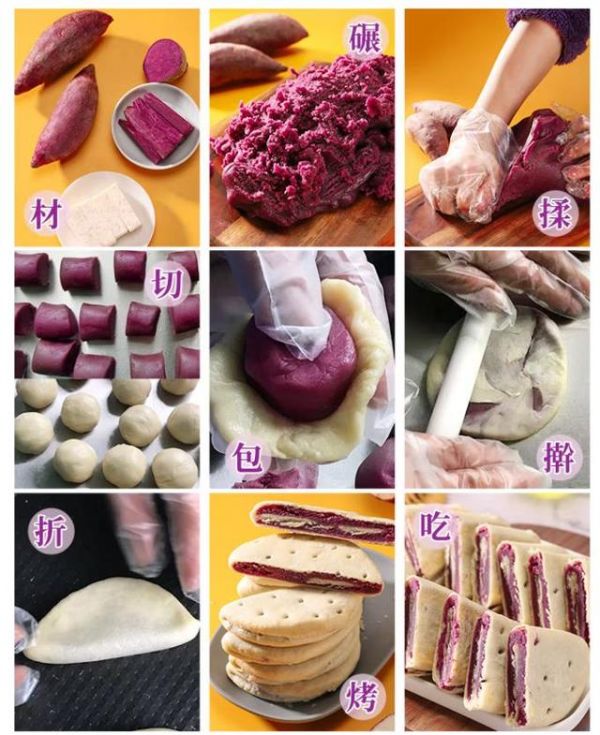 材

碾

揉

切

包

擀

折

烤

吃