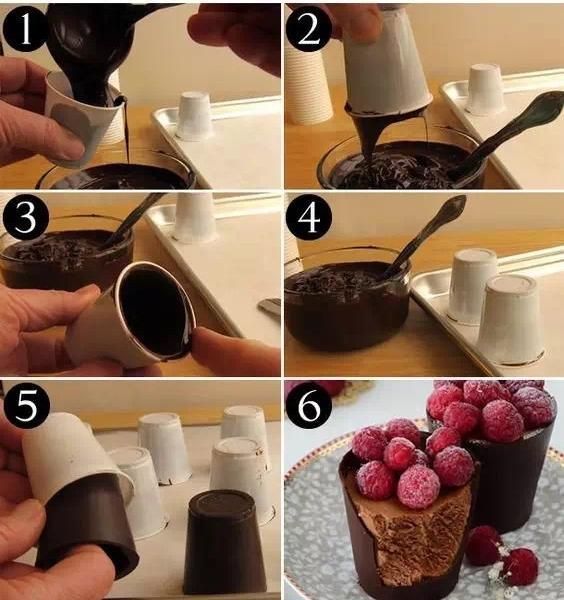 1
2
3
4
5
6