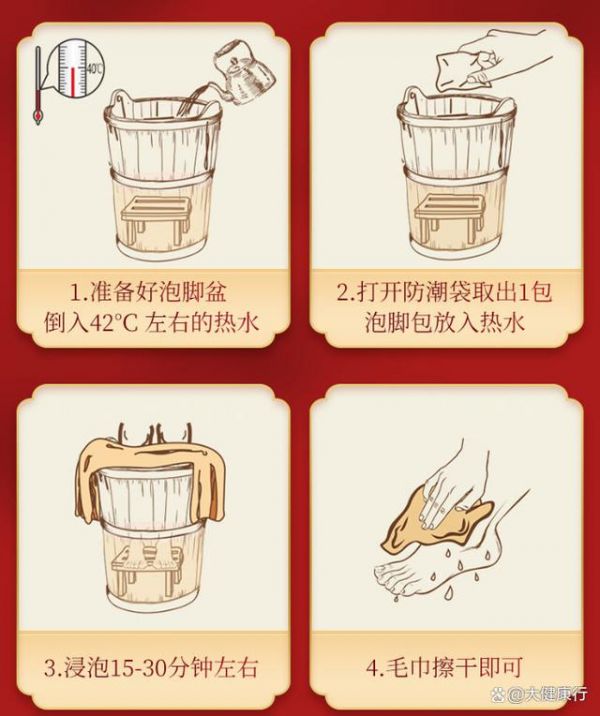 40℃

1.准备好泡脚盆
倒入42°C 左右的热水

2.打开防潮袋取出1包
泡脚包放入热水

3.浸泡15-30分钟左右

4.毛巾擦干即可

@大健康行