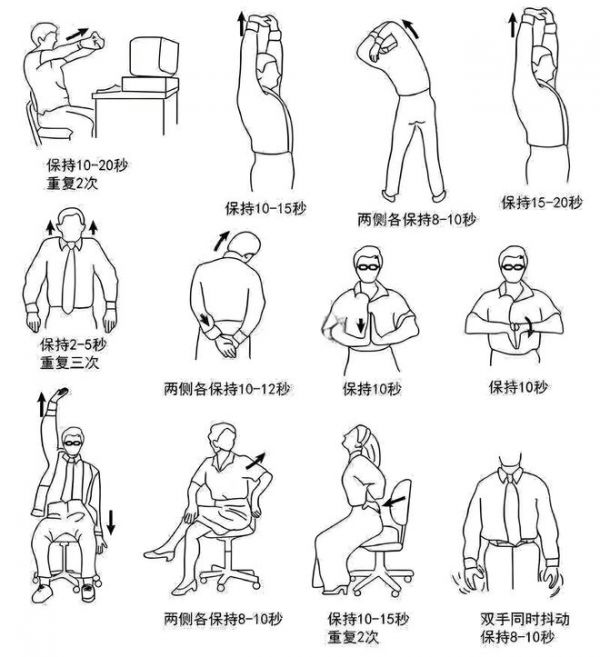 保持10-20秒
重复2次

保持10-15秒

两侧各保持8-10秒

保持15-20秒

保持2-5秒
重复三次

两侧各保持10-12秒

保持10秒

保持10秒

两侧各保持8-10秒

保持10-15秒
重复2次

双手同时抖动
保持8-10秒