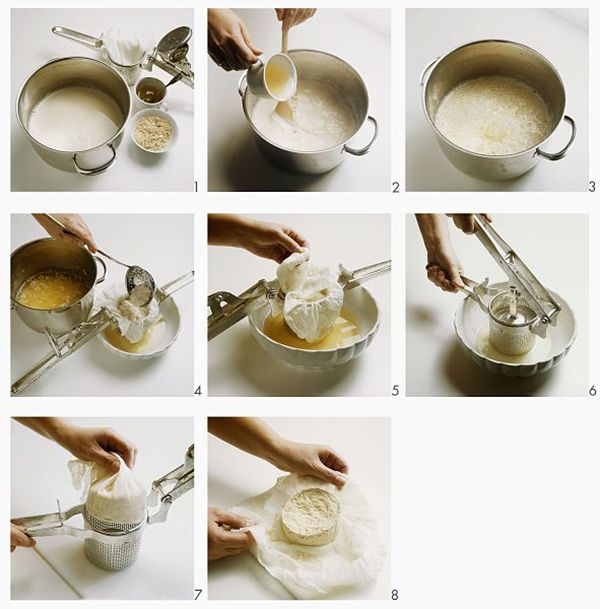 1
2
3
4
5
6
7
8