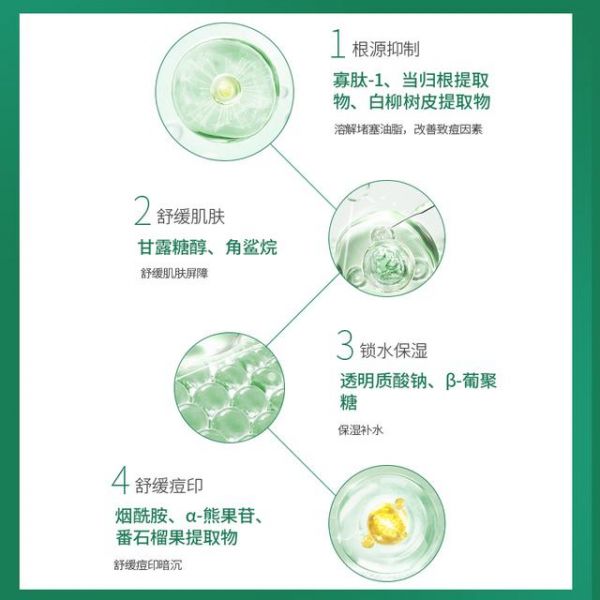 1 根源抑制

寡肽-1、当归根提取物、白柳树皮提取物

溶解堵塞油脂，改善致痘因素

2 舒缓肌肤

甘露糖醇、角鲨烷

舒缓肌肤屏障

3 锁水保湿

透明质酸钠、β-葡聚糖

保湿补水

4 舒缓痘印

烟酰胺、α-熊果苷、番石榴果提取物

舒缓痘印暗沉