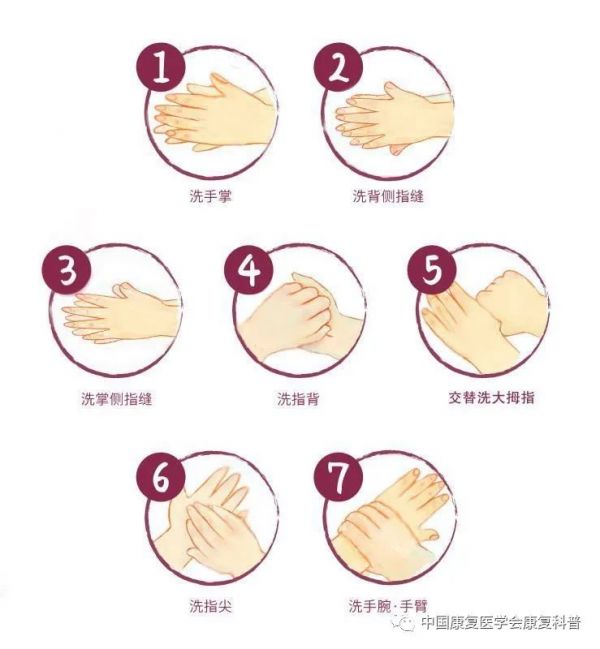 1
洗手掌

2
洗背侧指缝

3
洗掌侧指缝

4
洗指背

5
交替洗大拇指

6
洗指尖

7
洗手腕·手臂

中国康复医学会康复科普