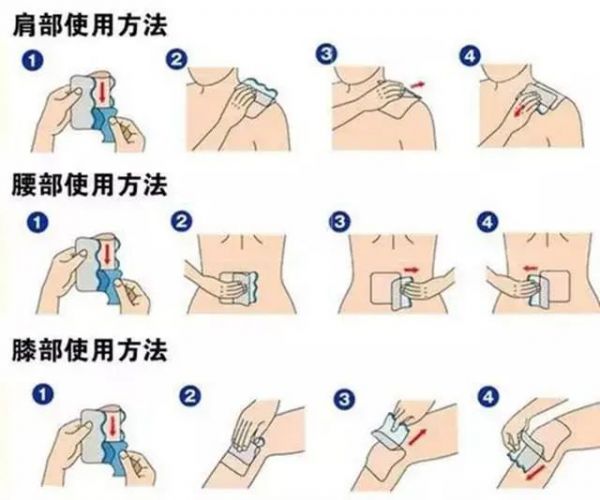 肩部使用方法

1 2 3 4

腰部使用方法

1 2 3 4

膝部使用方法

1 2 3 4