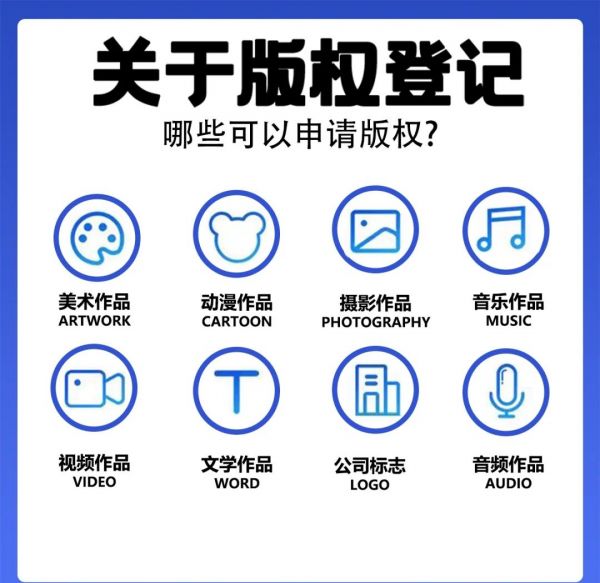 关于版权登记

哪些可以申请版权?

美术作品
ARTWORK

动漫作品
CARTOON

摄影作品
PHOTOGRAPHY

音乐作品
MUSIC

视频作品
VIDEO

文学作品
WORD

公司标志
LOGO

音频作品
AUDIO