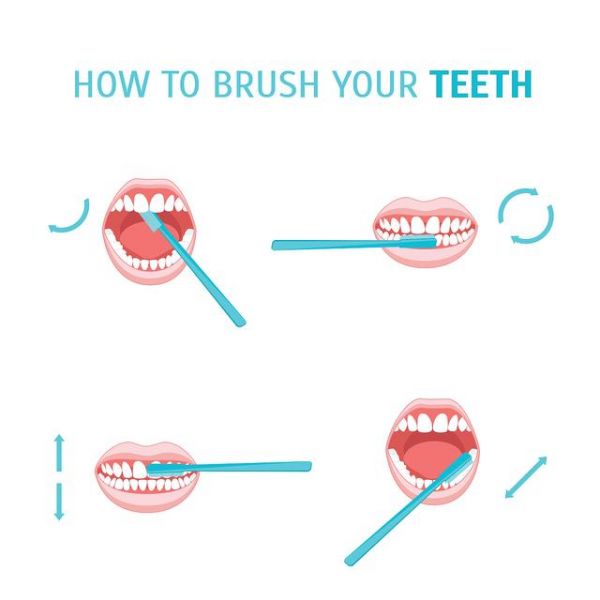 HOW TO BRUSH YOUR TEETH