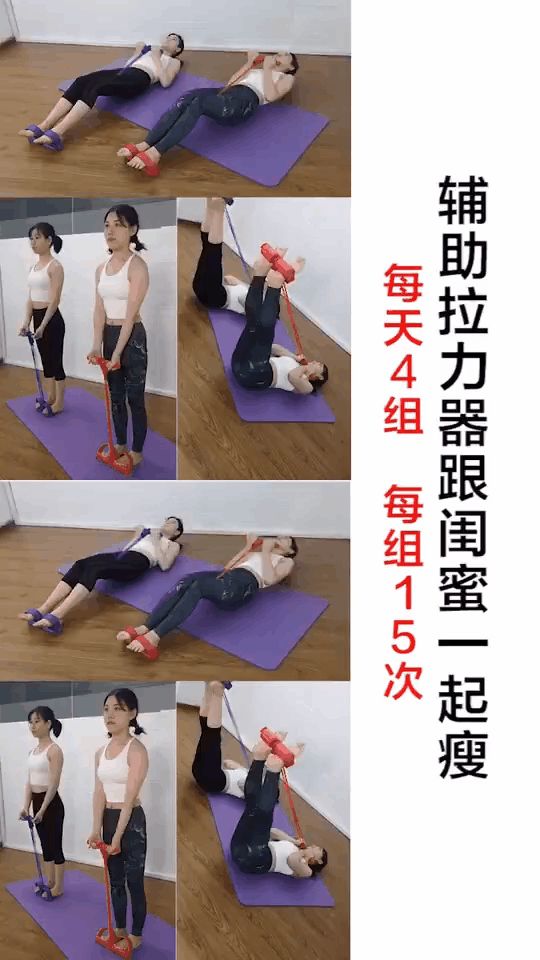 辅助拉力器跟闺蜜一起瘦

每天4组 每组15次