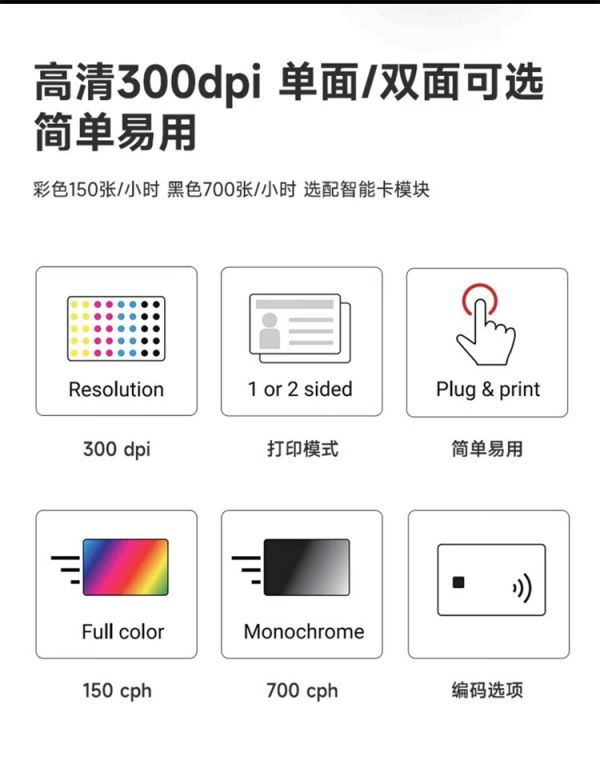 高清300dpi 单面/双面可选
简单易用

彩色150张/小时 黑色700张/小时 选配智能卡模块

Resolution

300 dpi

1 or 2 sided

打印模式

Plug & print

简单易用

Full color

150 cph

Monochrome

700 cph

编码选项