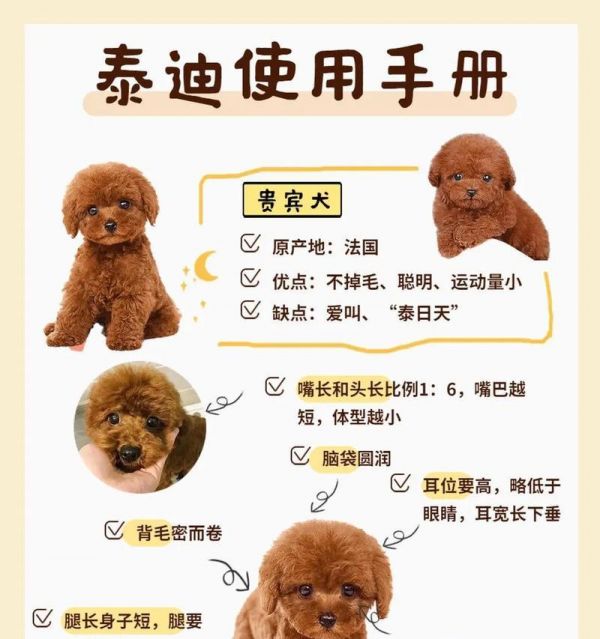 泰迪使用手册

贵宾犬

原产地：法国

优点：不掉毛、聪明、运动量小

缺点：爱叫、“泰日天”

嘴长和头长比例1：6，嘴巴越短，体型越小

脑袋圆润

耳位要高，略低于眼睛，耳宽长下垂

背毛密而卷

腿长身子短，腿要