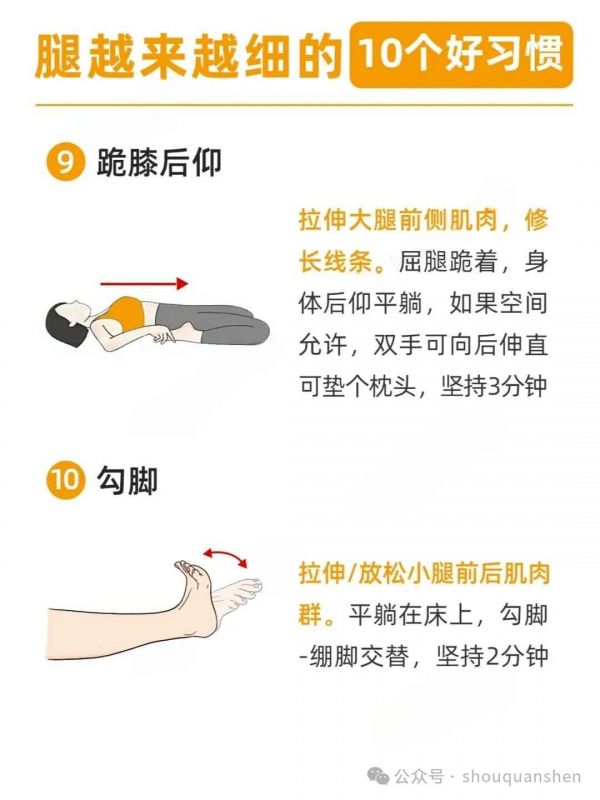 腿越来越细的 10个好习惯

9 跪膝后仰

拉伸大腿前侧肌肉，修长线条。屈腿跪着，身体后仰平躺，如果空间允许，双手可向后伸直可垫个枕头，坚持3分钟

10 勾脚

拉伸/放松小腿前后肌肉群。平躺在床上，勾脚-绷脚交替，坚持2分钟

公众号 · shouquanshen