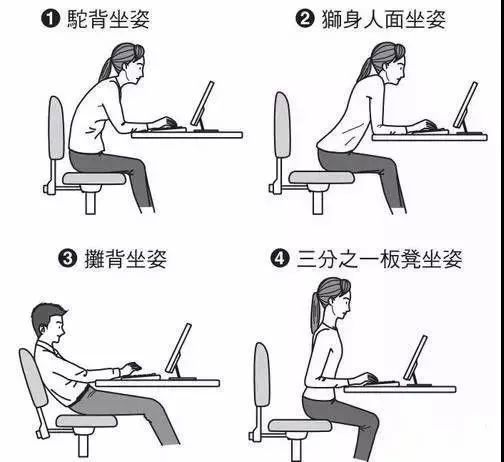 ❶ 駝背坐姿

❷ 獅身人面坐姿

❸ 攤背坐姿

❹ 三分之一板凳坐姿