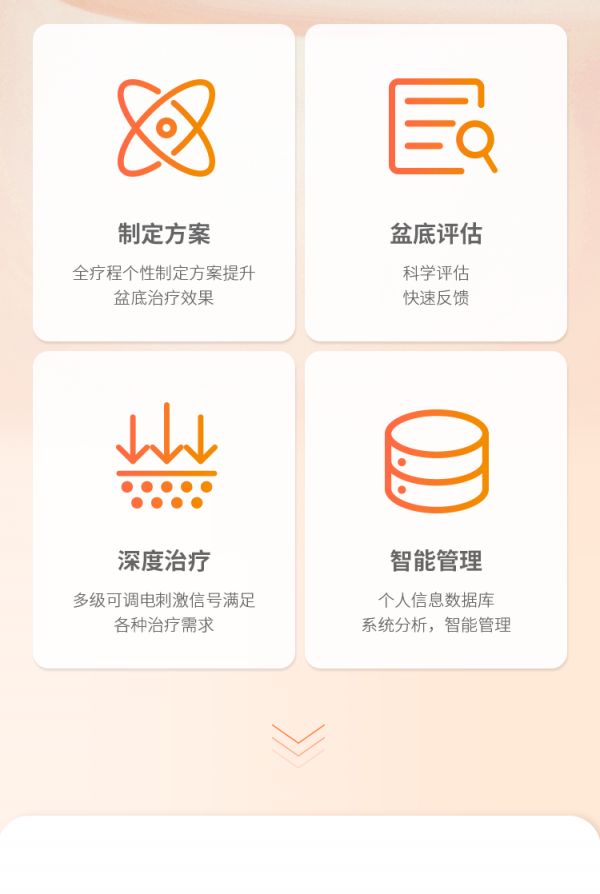 制定方案

全疗程个性制定方案提升
盆底治疗效果

盆底评估

科学评估
快速反馈

深度治疗

多级可调电刺激信号满足
各种治疗需求

智能管理

个人信息数据库
系统分析，智能管理