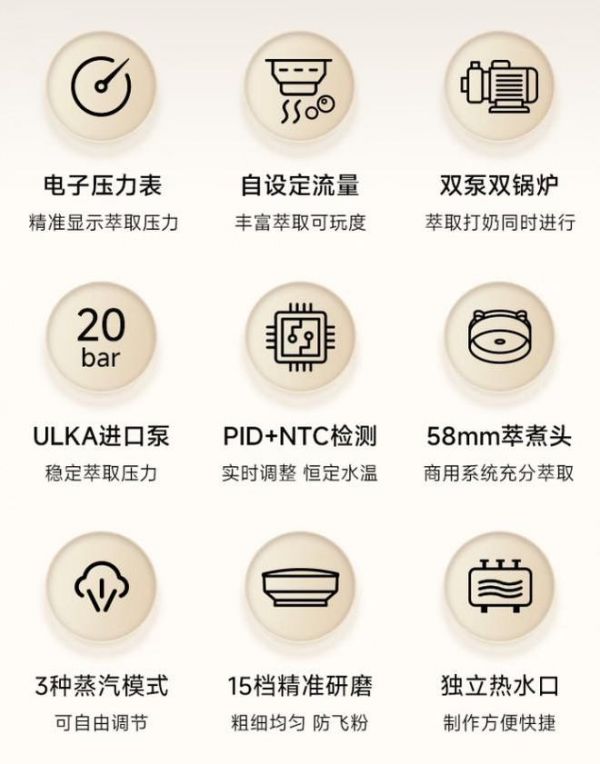 电子压力表
精准显示萃取压力

自设定流量
丰富萃取可玩度

双泵双锅炉
萃取打奶同时进行

20
bar

ULKA进口泵
稳定萃取压力

PID+NTC检测
实时调整 恒定水温

58mm萃煮头
商用系统充分萃取

3种蒸汽模式
可自由调节

15档精准研磨
粗细均匀 防飞粉

独立热水口
制作方便快捷