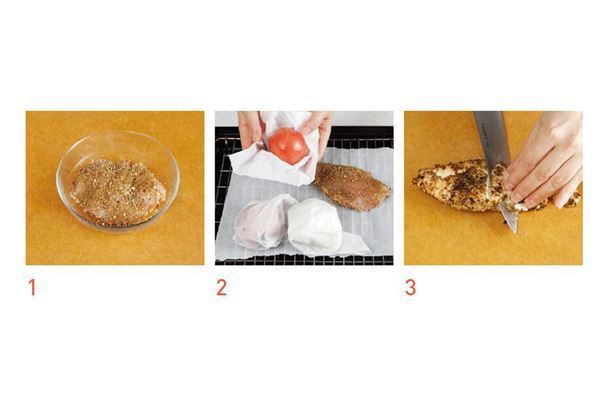 1

2

3