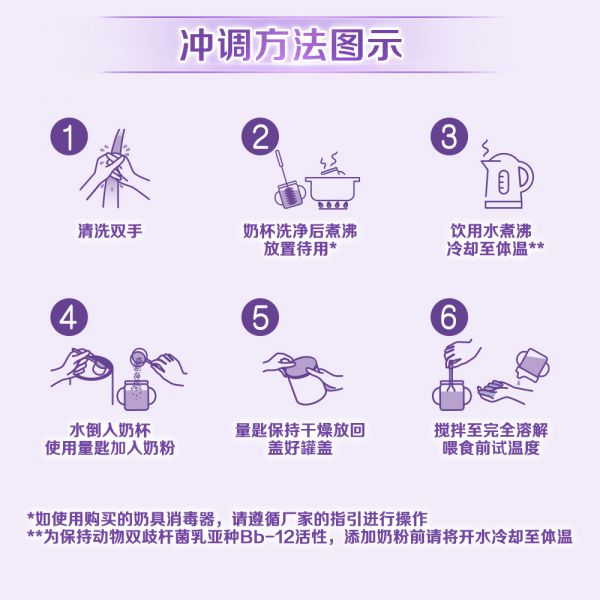 冲调方法图示

1
清洗双手

2
奶杯洗净后煮沸
放置待用*

3
饮用水煮沸
冷却至体温**

4
水倒入奶杯
使用量匙加入奶粉

5
量匙保持干燥放回
盖好罐盖

6
搅拌至完全溶解
喂食前试温度

*如使用购买的奶具消毒器，请遵循厂家的指引进行操作
**为保持动物双歧杆菌乳亚种Bb-12活性，添加奶粉前请将开水冷却至体温