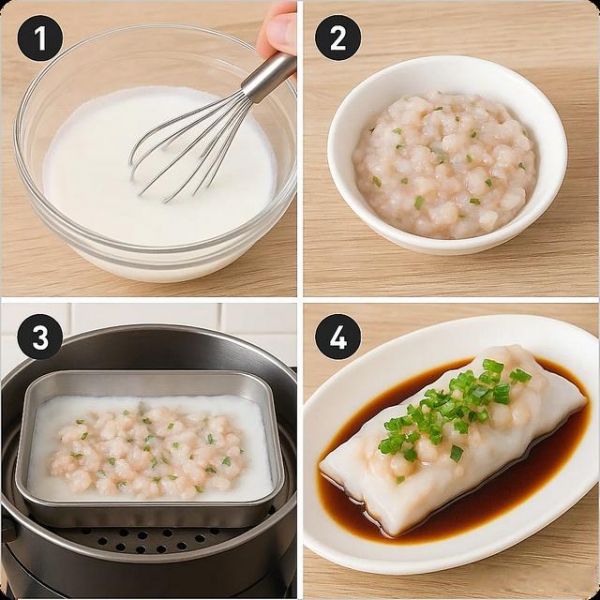 1

2

3

4