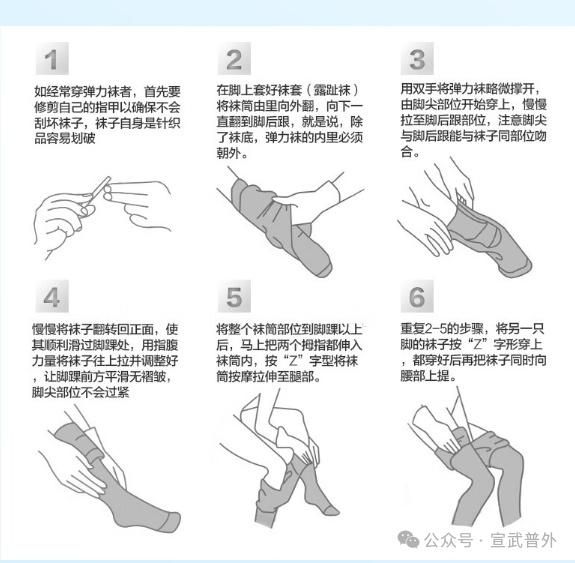 1

如经常穿弹力袜者，首先要修剪自己的指甲以确保不会刮坏袜子，袜子自身是针织品容易划破

2

在脚上套好袜套（露趾袜）将袜筒由里向外翻，向下一直翻到脚后跟，就是说，除了袜底，弹力袜的内里必须朝外。

3

用双手将弹力袜略微撑开，由脚尖部位开始穿上，慢慢拉至脚后跟部位，注意脚尖与脚后跟能与袜子同部位吻合。

4

慢慢将袜子翻转回正面，使其顺利滑过脚踝处，用指腹力量将袜子往上拉并调整好，让脚踝前方平滑无褶皱，脚尖部位不会过紧

5

将整个袜筒部位到脚踝以上后，马上把两个拇指都伸入袜筒内，按“Z”字型将袜筒按摩拉伸至腿部。

6

重复2-5的步骤，将另一只脚的袜子按“Z”字形穿上，都穿好后再把袜子同时向腰部上提。

公众号 · 宣武普外