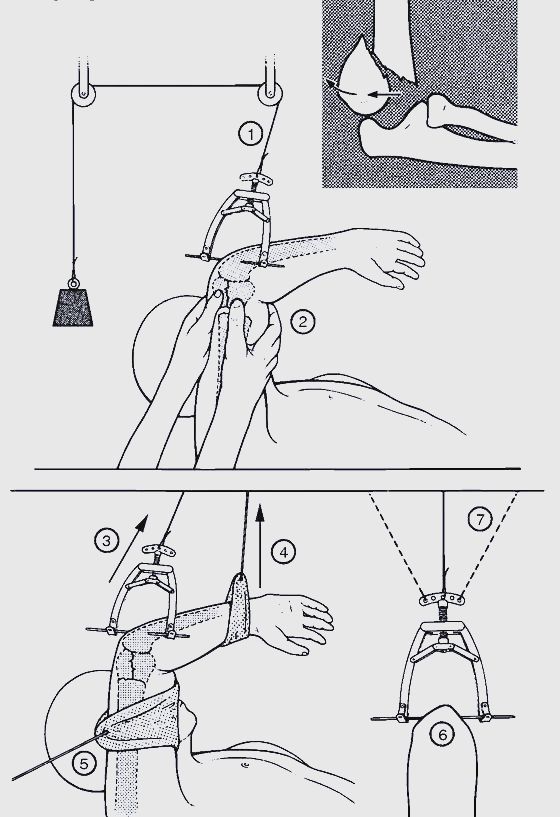 1
2
3
4
7
5
6