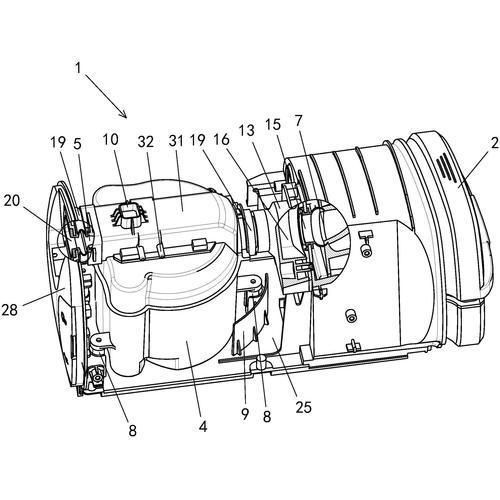 1

19 5 10 32 31 19 16 13 15 7 2

20

28

8 4 9 8 25