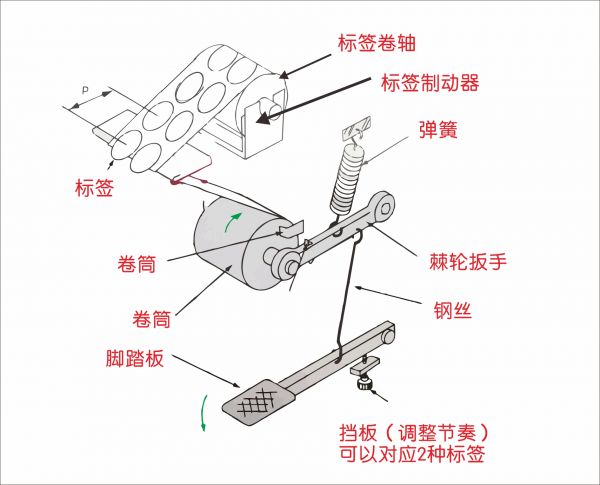 标签卷轴

标签制动器

P

弹簧

标签

卷筒

棘轮扳手

卷筒

钢丝

脚踏板

挡板（调整节奏）
可以对应2种标签