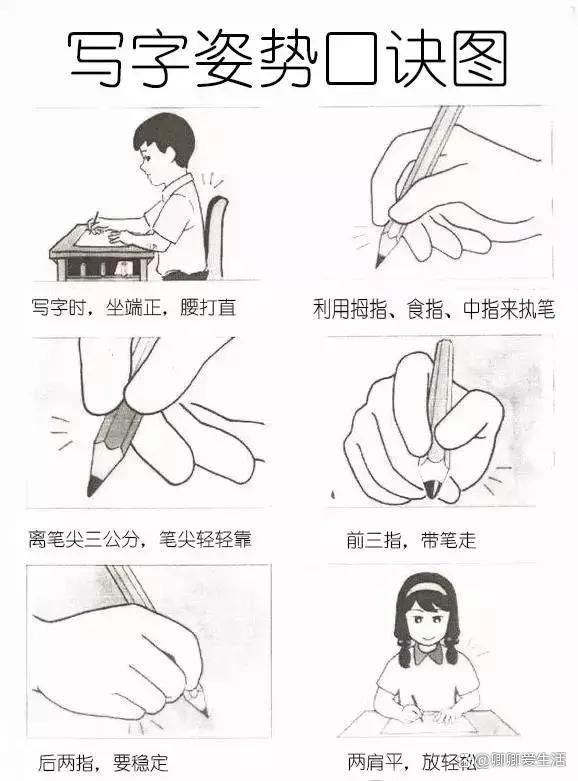 写字姿势口诀图

写字时，坐端正，腰打直

利用拇指、食指、中指来执笔

离笔尖三公分，笔尖轻轻靠

前三指，带笔走

后两指，要稳定

两肩平，放轻松

@卿卿爱生活