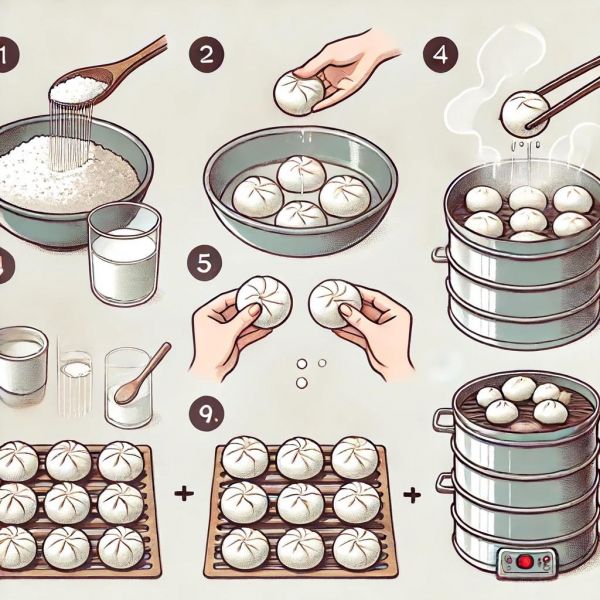 1

2

4

4

5

9.

+

+