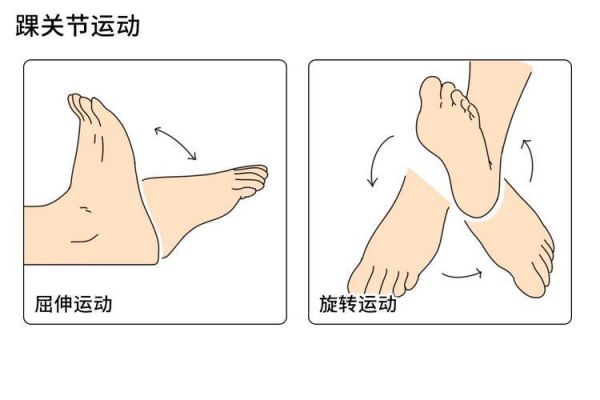 踝关节运动

屈伸运动

旋转运动