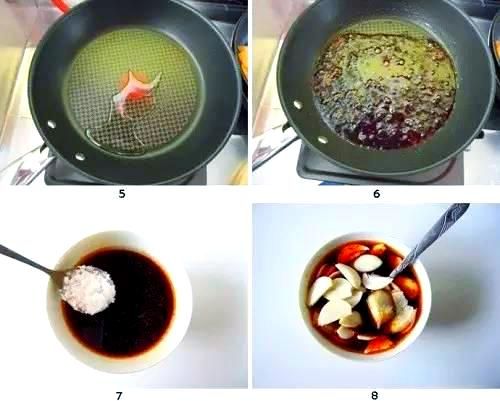 5

6

7

8