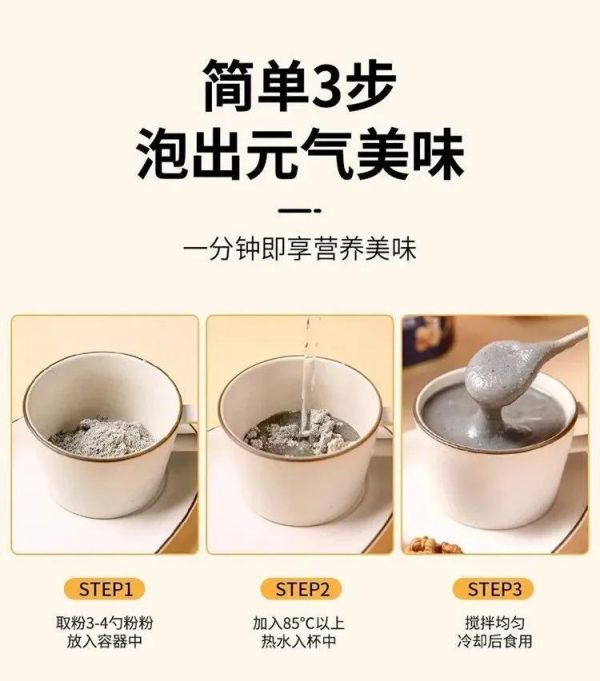 简单3步
泡出元气美味

一分钟即享营养美味

STEP1
取粉3-4勺粉粉
放入容器中

STEP2
加入85°C以上
热水入杯中

STEP3
搅拌均匀
冷却后食用