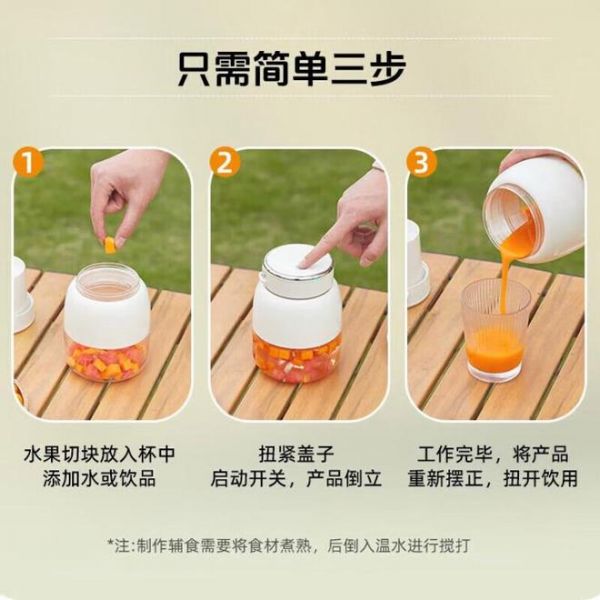 只需简单三步

1

2

3

水果切块放入杯中
添加水或饮品

扭紧盖子
启动开关，产品倒立

工作完毕，将产品
重新摆正，扭开饮用

*注:制作辅食需要将食材煮熟，后倒入温水进行搅打