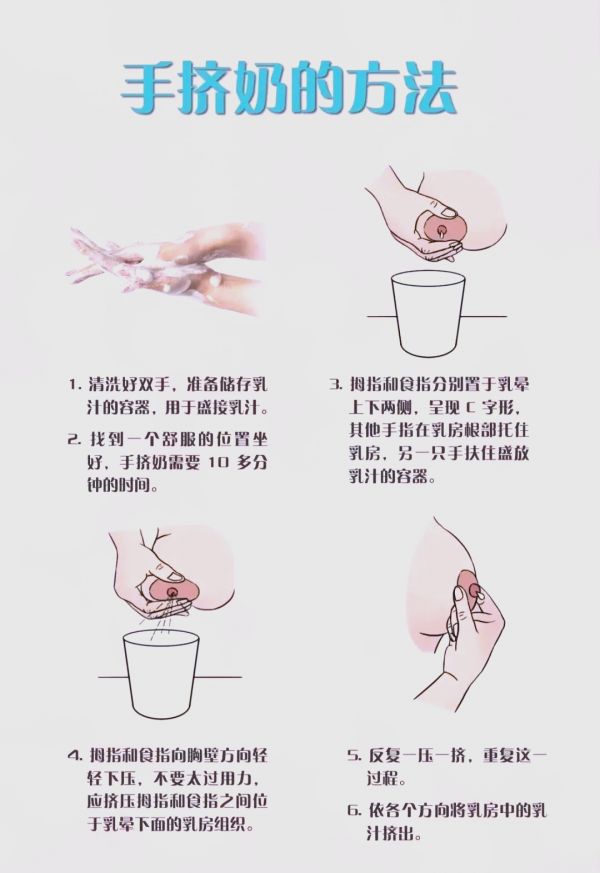 手挤奶的方法

1. 清洗好双手，准备储存乳汁的容器，用于盛接乳汁。

2. 找到一个舒服的位置坐好，手挤奶需要 10 多分钟的时间。

3. 拇指和食指分别置于乳晕上下两侧，呈现 C 字形，其他手指在乳房根部托住乳房，另一只手扶住盛放乳汁的容器。

4. 拇指和食指向胸壁方向轻轻下压，不要太过用力，应挤压拇指和食指之间位于乳晕下面的乳房组织。

5. 反复一压一挤，重复这一过程。

6. 依各个方向将乳房中的乳汁挤出。