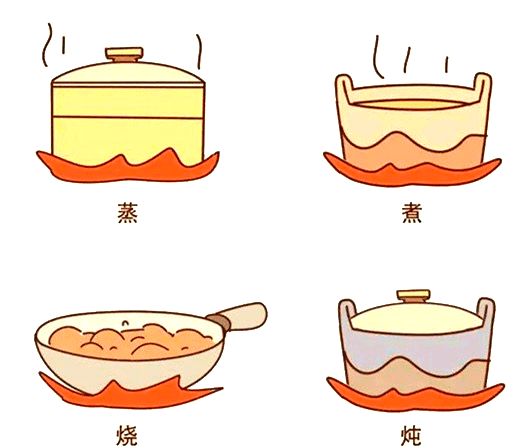 蒸

煮

烧

炖