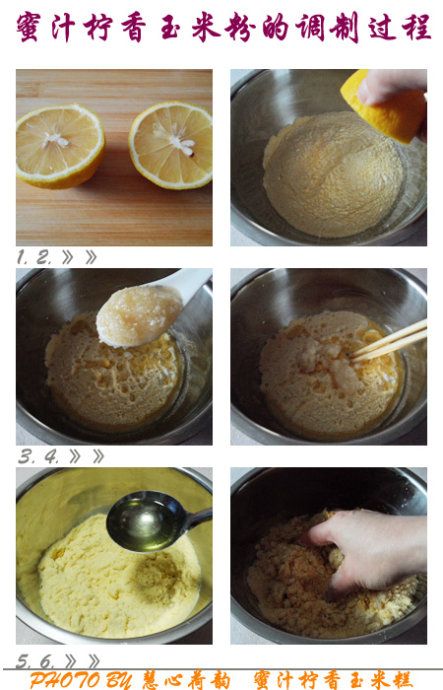 蜜汁柠香玉米粉的调制过程

1. 2. 》》

3. 4. 》》

5. 6. 》》

PHOTO BY 慧心荷韵 蜜汁柠香玉米糕