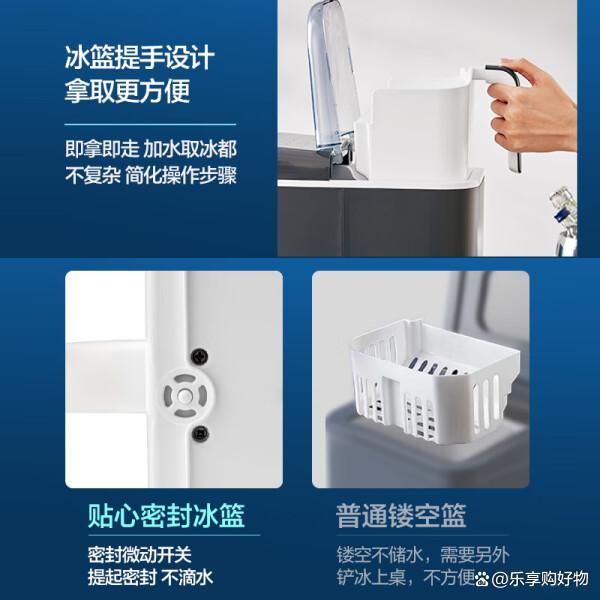 冰篮提手设计
拿取更方便

即拿即走 加水取冰都
不复杂 简化操作步骤

贴心密封冰篮

密封微动开关
提起密封 不滴水

普通镂空篮

镂空不储水，需要另外
铲冰上桌，不方便

@乐享购好物