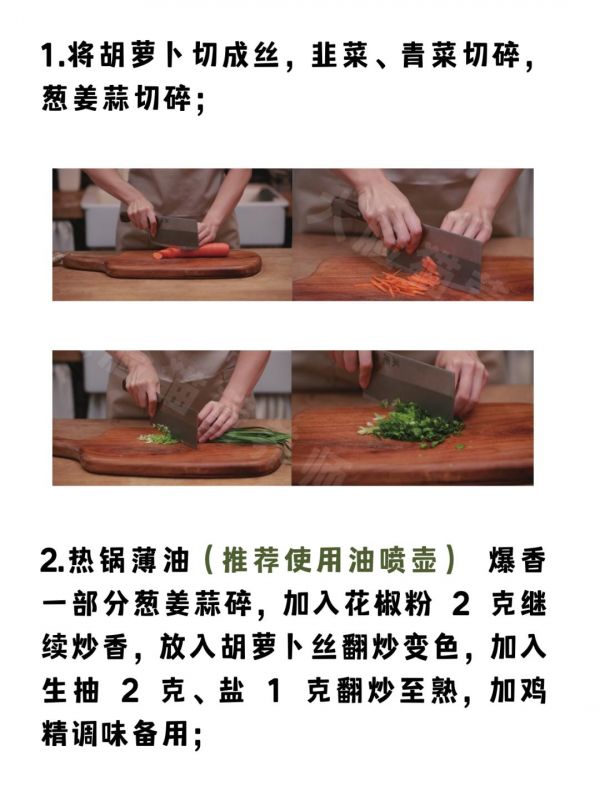 1.将胡萝卜切成丝，韭菜、青菜切碎，葱姜蒜切碎；

2.热锅薄油（推荐使用油喷壶） 爆香一部分葱姜蒜碎，加入花椒粉 2 克继续炒香，放入胡萝卜丝翻炒变色，加入生抽 2 克、盐 1 克翻炒至熟，加鸡精调味备用；