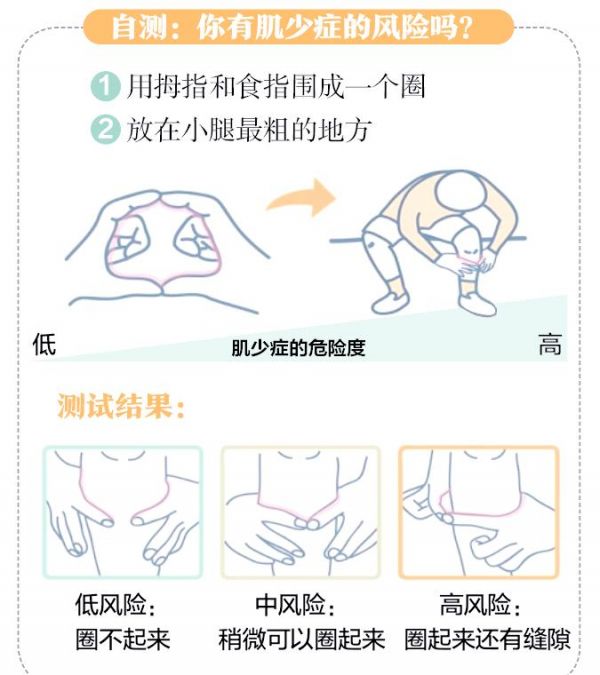 自测：你有肌少症的风险吗？

1 用拇指和食指围成一个圈

2 放在小腿最粗的地方

低

肌少症的危险度

高

测试结果：

低风险：
圈不起来

中风险：
稍微可以圈起来

高风险：
圈起来还有缝隙