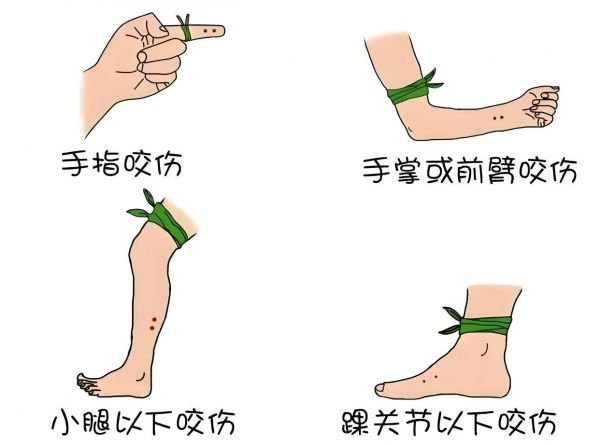 手指咬伤

手掌或前臂咬伤

小腿以下咬伤

踝关节以下咬伤