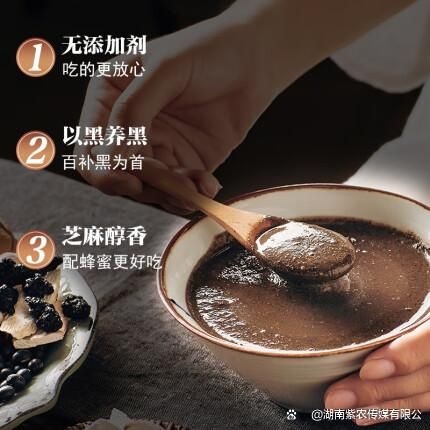 1 无添加剂
吃的更放心

2 以黑养黑
百补黑为首

3 芝麻醇香
配蜂蜜更好吃

@湖南紫农传媒有限公