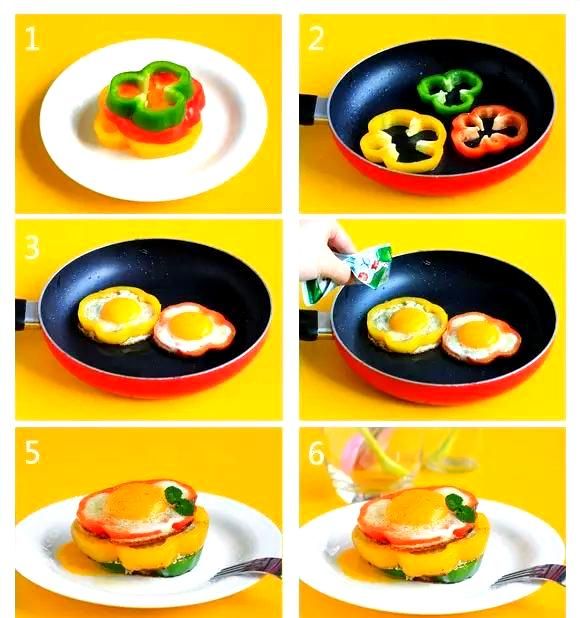 1

2

3

5

6