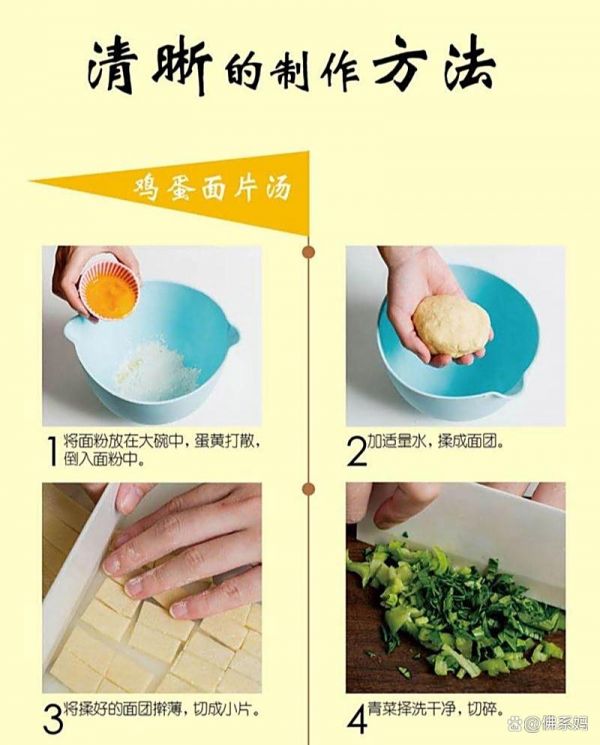 清晰的制作方法

鸡蛋面片汤

1 将面粉放在大碗中，蛋黄打散，倒入面粉中。

2 加适量水，揉成面团。

3 将揉好的面团擀薄，切成小片。

4 青菜择洗干净，切碎。

@佛系妈