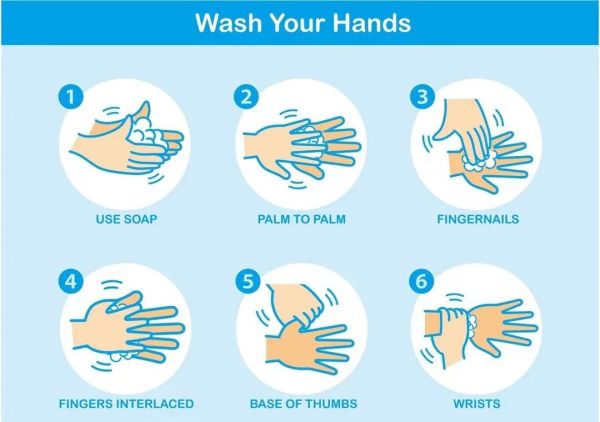 Wash Your Hands

1
USE SOAP

2
PALM TO PALM

3
FINGERNAILS

4
FINGERS INTERLACED

5
BASE OF THUMBS

6
WRISTS