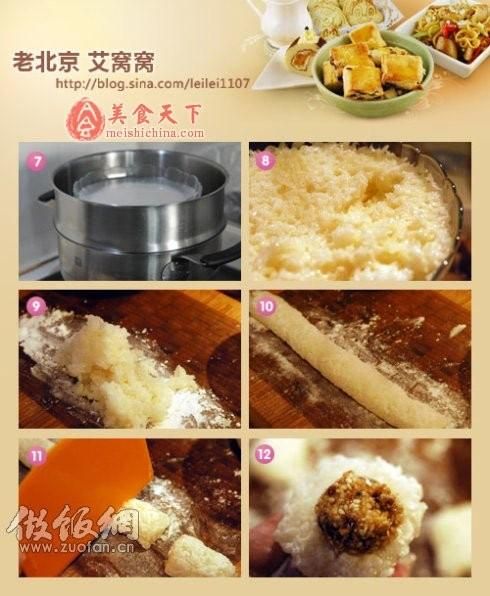 老北京 艾窝窝
http://blog.sina.com/leilei1107
美食天下
meishichina.com

7

8

9

10

11

12

做饭网
www.zuofan.cn