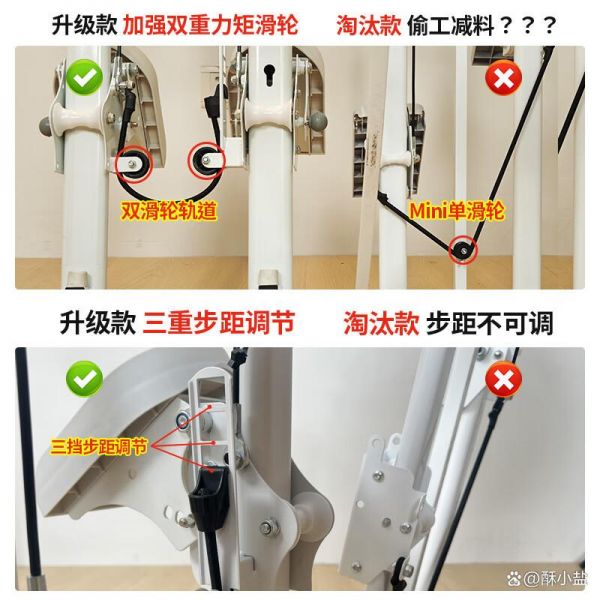 升级款 加强双重力矩滑轮　　淘汰款 偷工减料？？？

双滑轮轨道

Mini单滑轮

升级款 三重步距调节　　淘汰款 步距不可调

三挡步距调节

@酥小盐