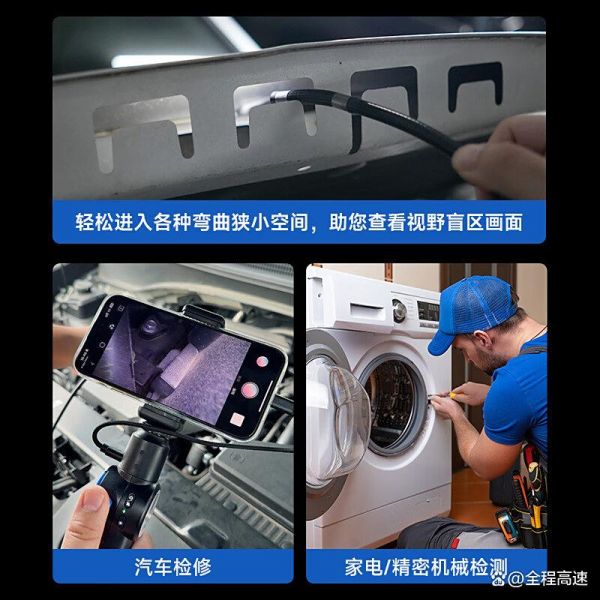 轻松进入各种弯曲狭小空间，助您查看视野盲区画面

汽车检修

家电/精密机械检测

@全程高速